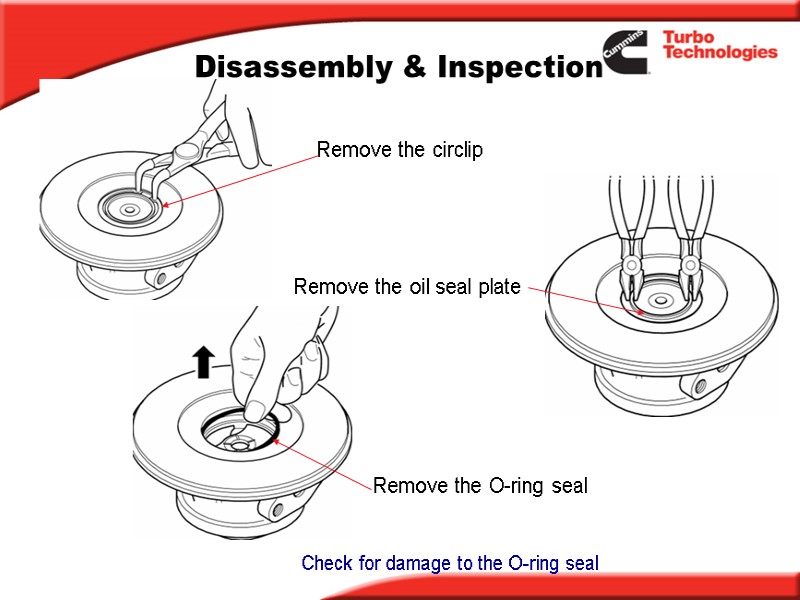 Disassembly & Inspection

Cummins

Turbo Technologies

Remove the circlip

Remove the oil seal plate

Remove the O-ring seal

Check for damage to the O-ring seal